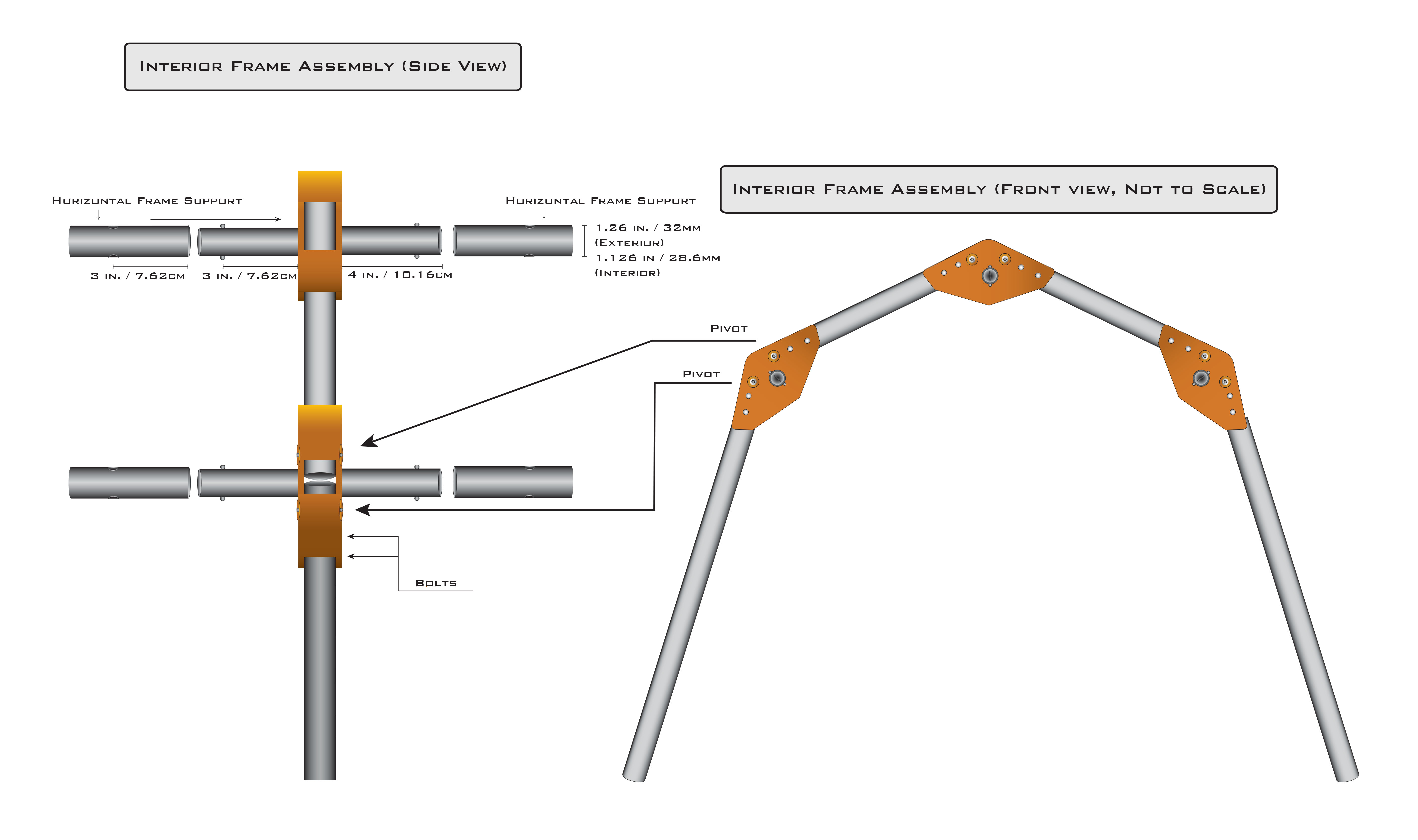 Interior Frame Assembly (Side View)

Horizontal Frame Support

Horizontal Frame Support

1.26 in. / 32mm (Exterior)
1.126 in / 28.6mm (Interior)

3 in. / 7.62cm

3 in. / 7.62cm

4 in. / 10.16cm

Interior Frame Assembly (Front view, Not to Scale)

Pivot

Pivot

Bolts