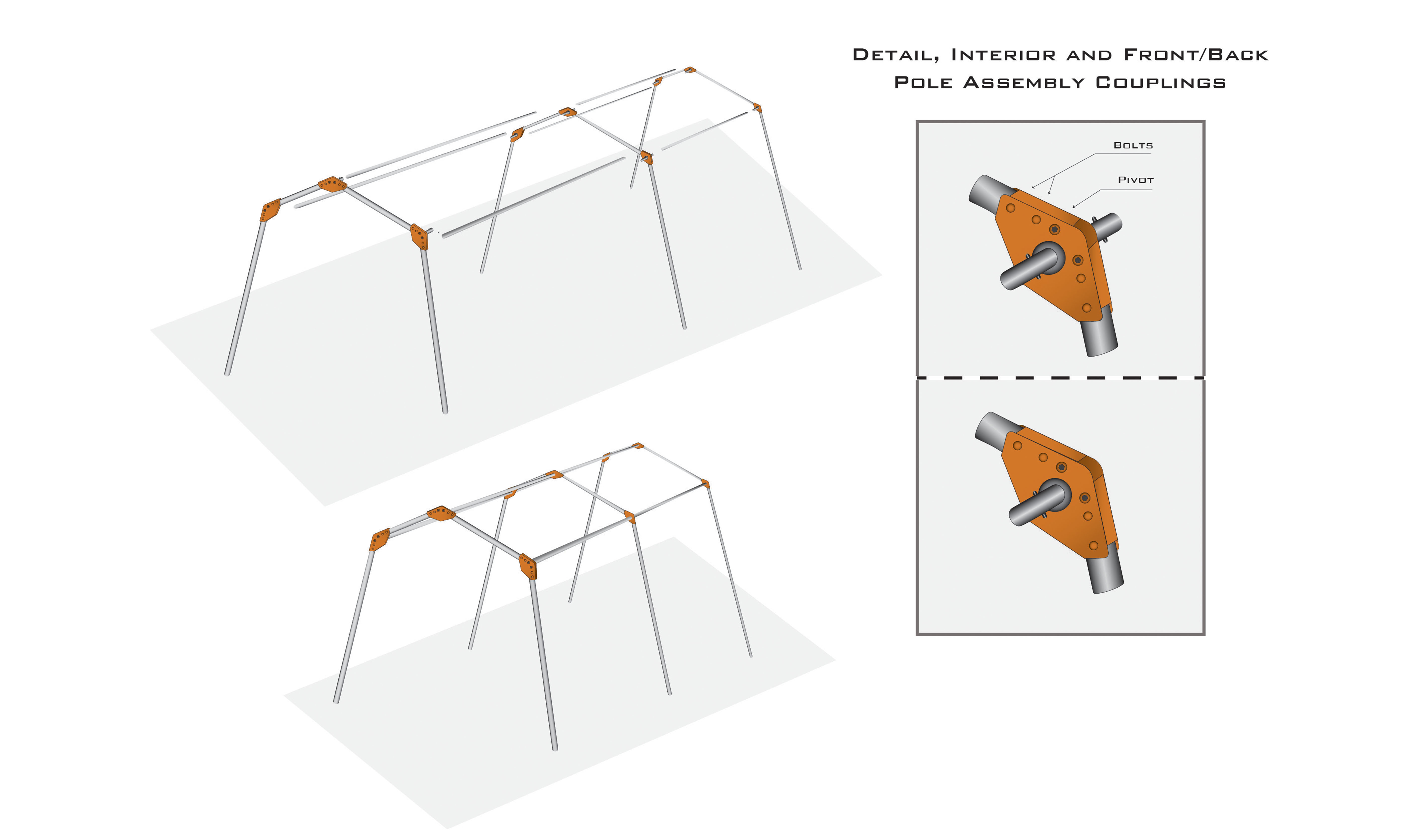 Detail, Interior and Front/Back Pole Assembly Couplings

Bolts

Pivot